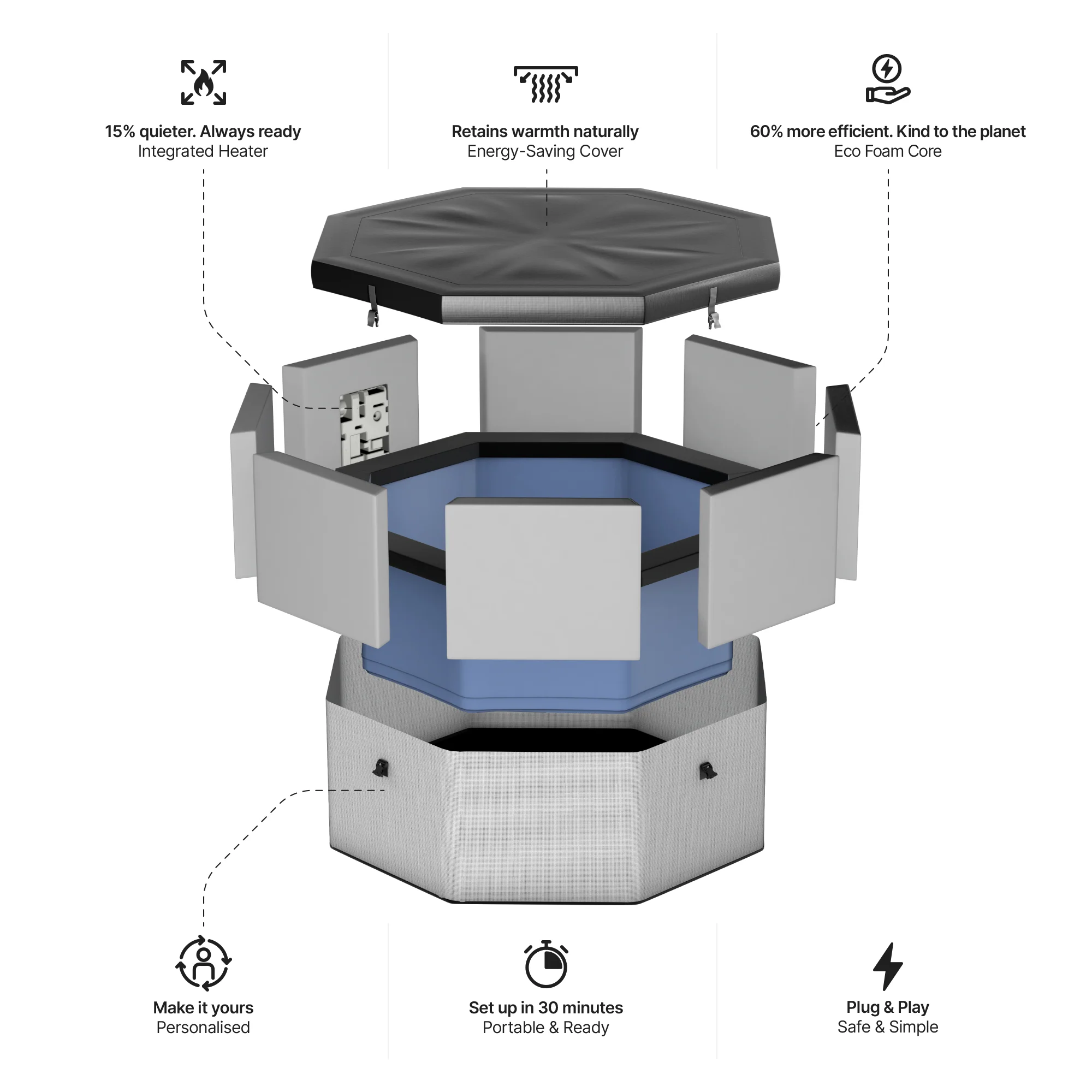 15% quieter. Always ready
Integrated Heater

Retains warmth naturally
Energy-Saving Cover

60% more efficient. Kind to the planet
Eco Foam Core

Make it yours
Personalised

Set up in 30 minutes
Portable & Ready

Plug & Play
Safe & Simple