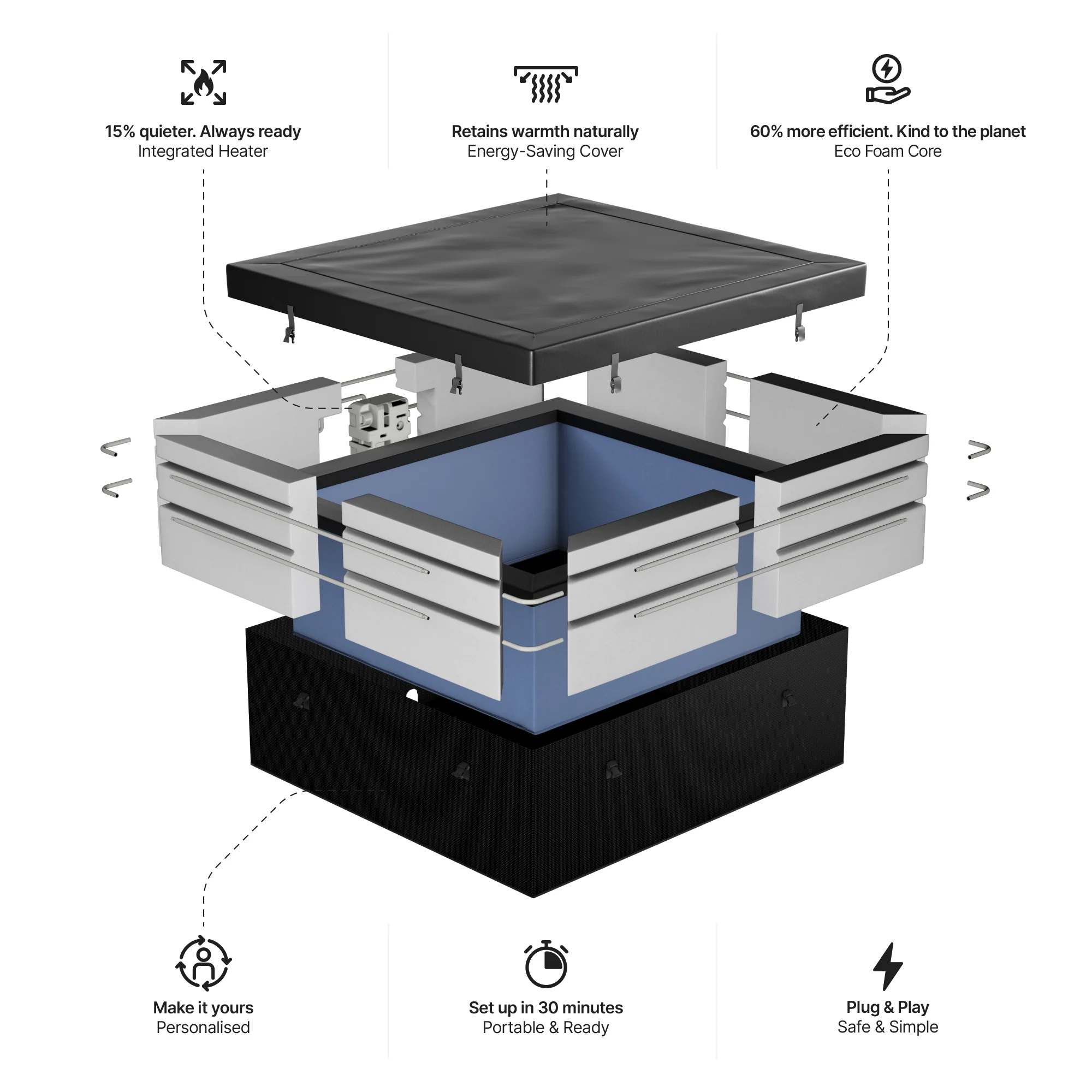 15% quieter. Always ready
Integrated Heater

Retains warmth naturally
Energy-Saving Cover

60% more efficient. Kind to the planet
Eco Foam Core

Make it yours
Personalised

Set up in 30 minutes
Portable & Ready

Plug & Play
Safe & Simple