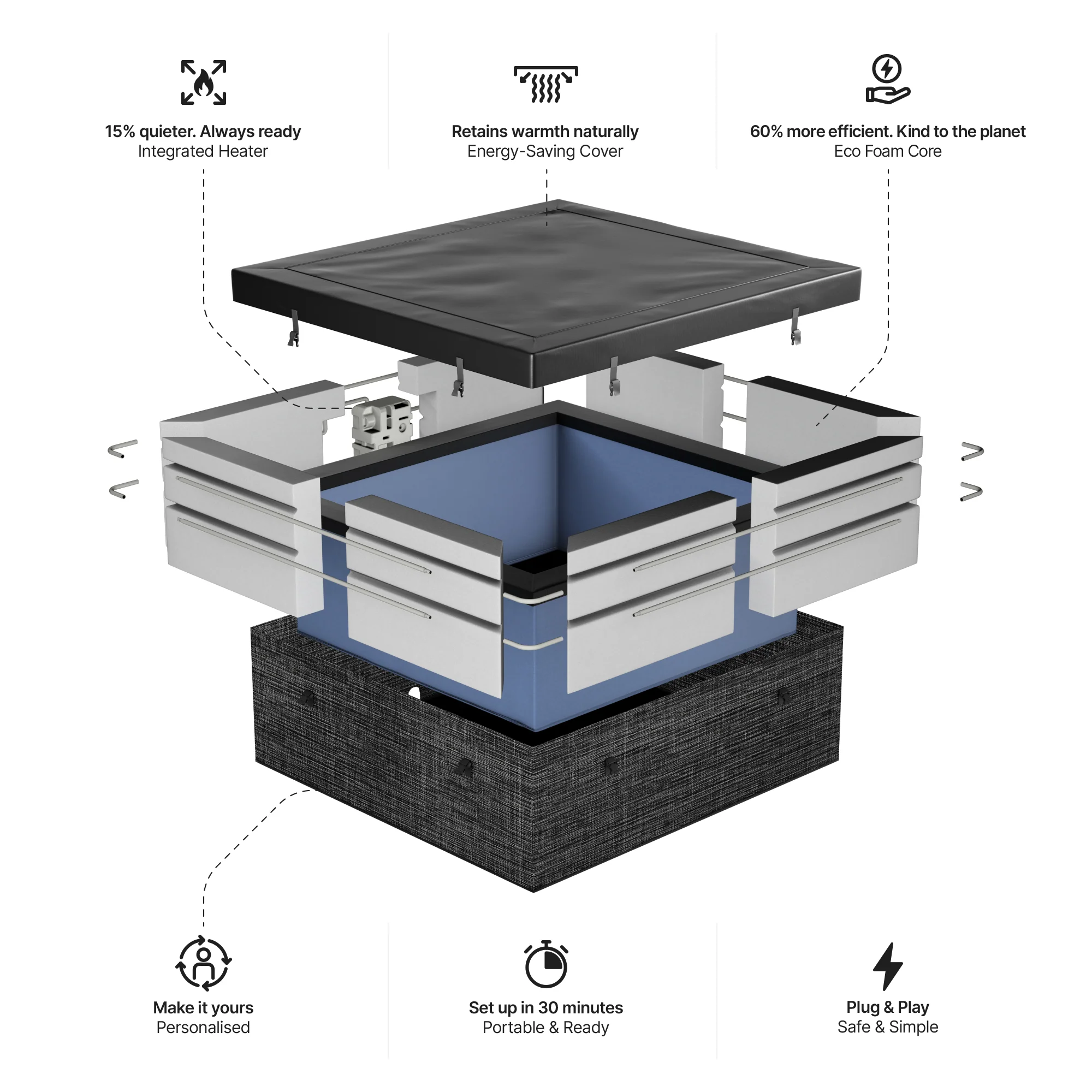 15% quieter. Always ready
Integrated Heater

Retains warmth naturally
Energy-Saving Cover

60% more efficient. Kind to the planet
Eco Foam Core

Make it yours
Personalised

Set up in 30 minutes
Portable & Ready

Plug & Play
Safe & Simple