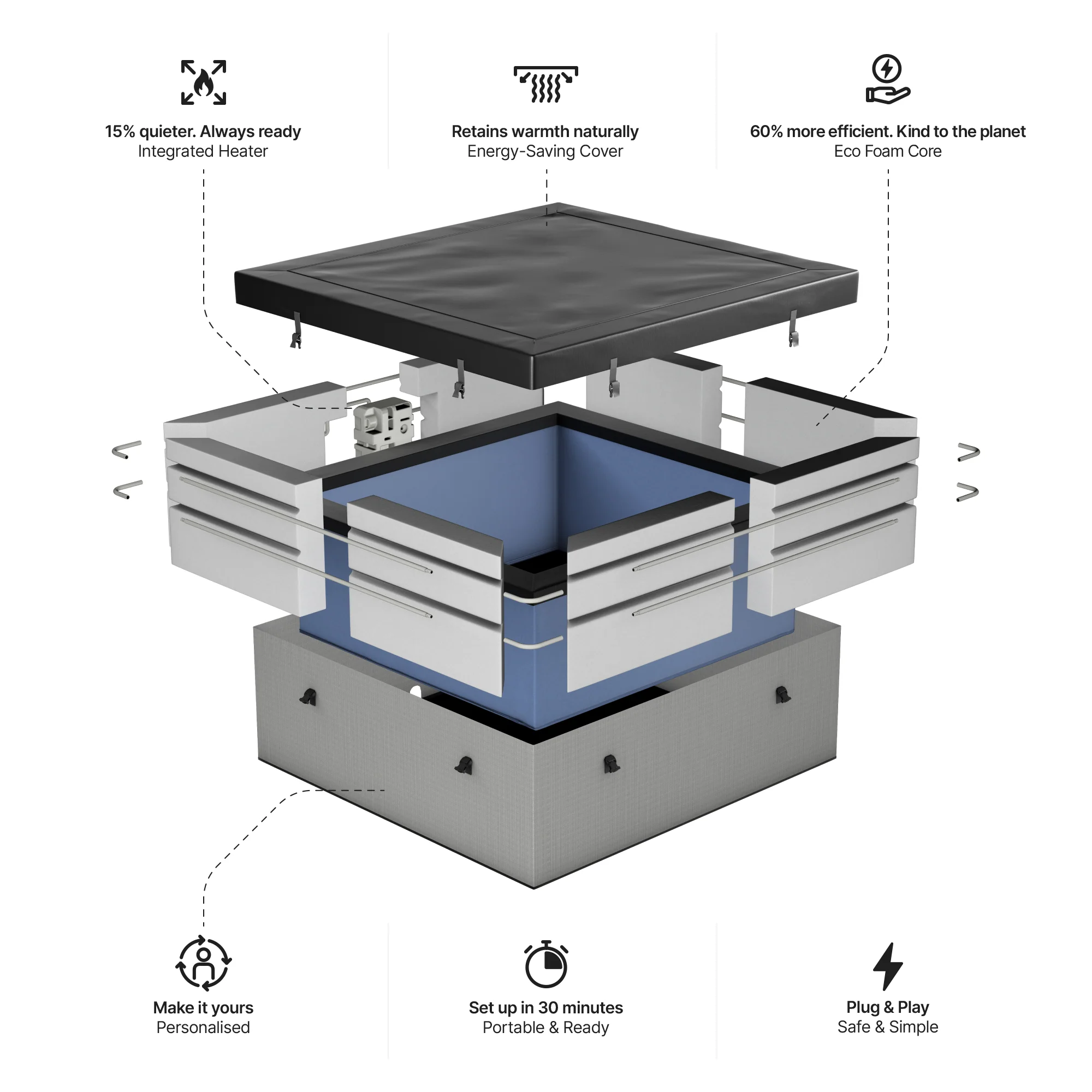 15% quieter. Always ready
Integrated Heater

Retains warmth naturally
Energy-Saving Cover

60% more efficient. Kind to the planet
Eco Foam Core

Make it yours
Personalised

Set up in 30 minutes
Portable & Ready

Plug & Play
Safe & Simple