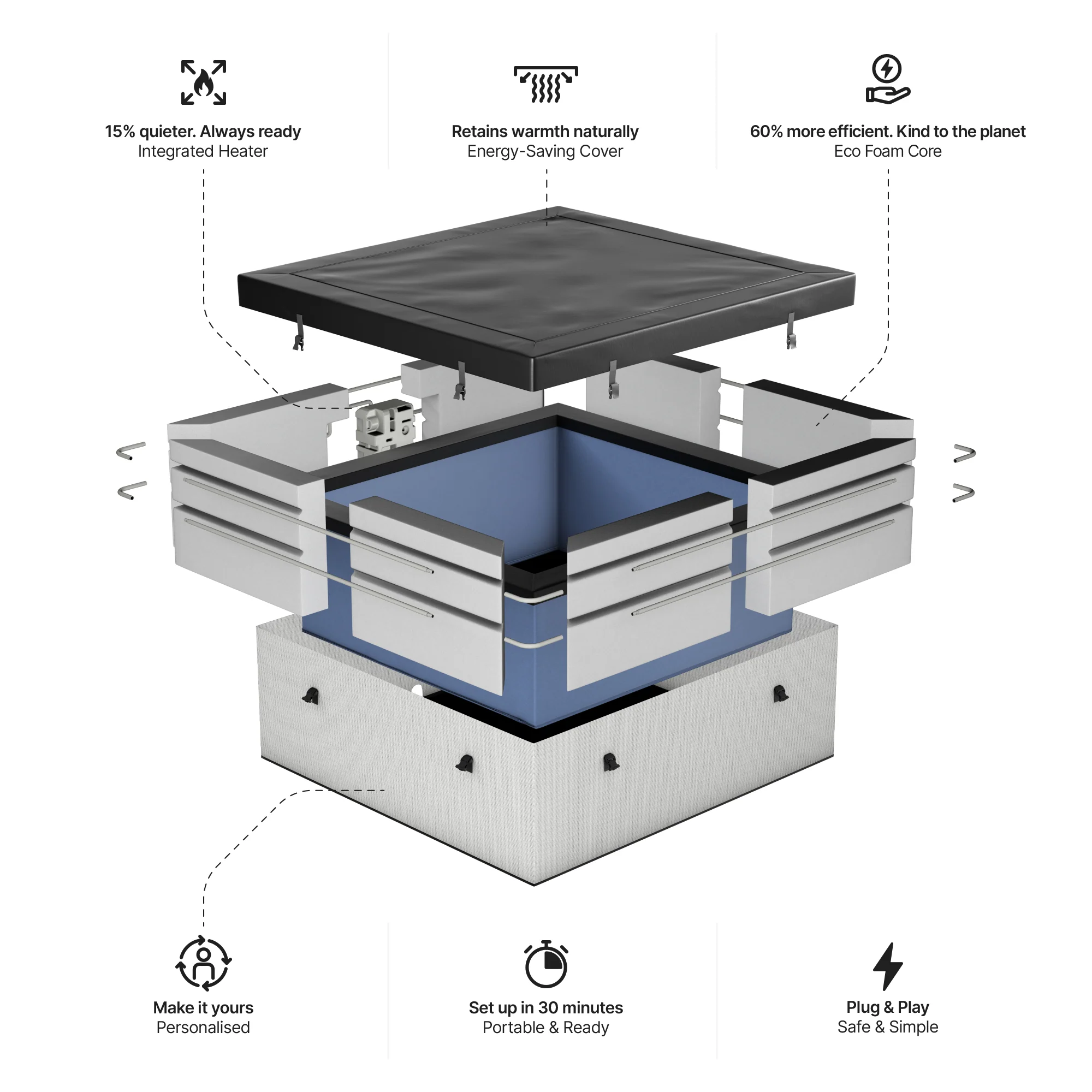 15% quieter. Always ready
Integrated Heater

Retains warmth naturally
Energy-Saving Cover

60% more efficient. Kind to the planet
Eco Foam Core

Make it yours
Personalised

Set up in 30 minutes
Portable & Ready

Plug & Play
Safe & Simple