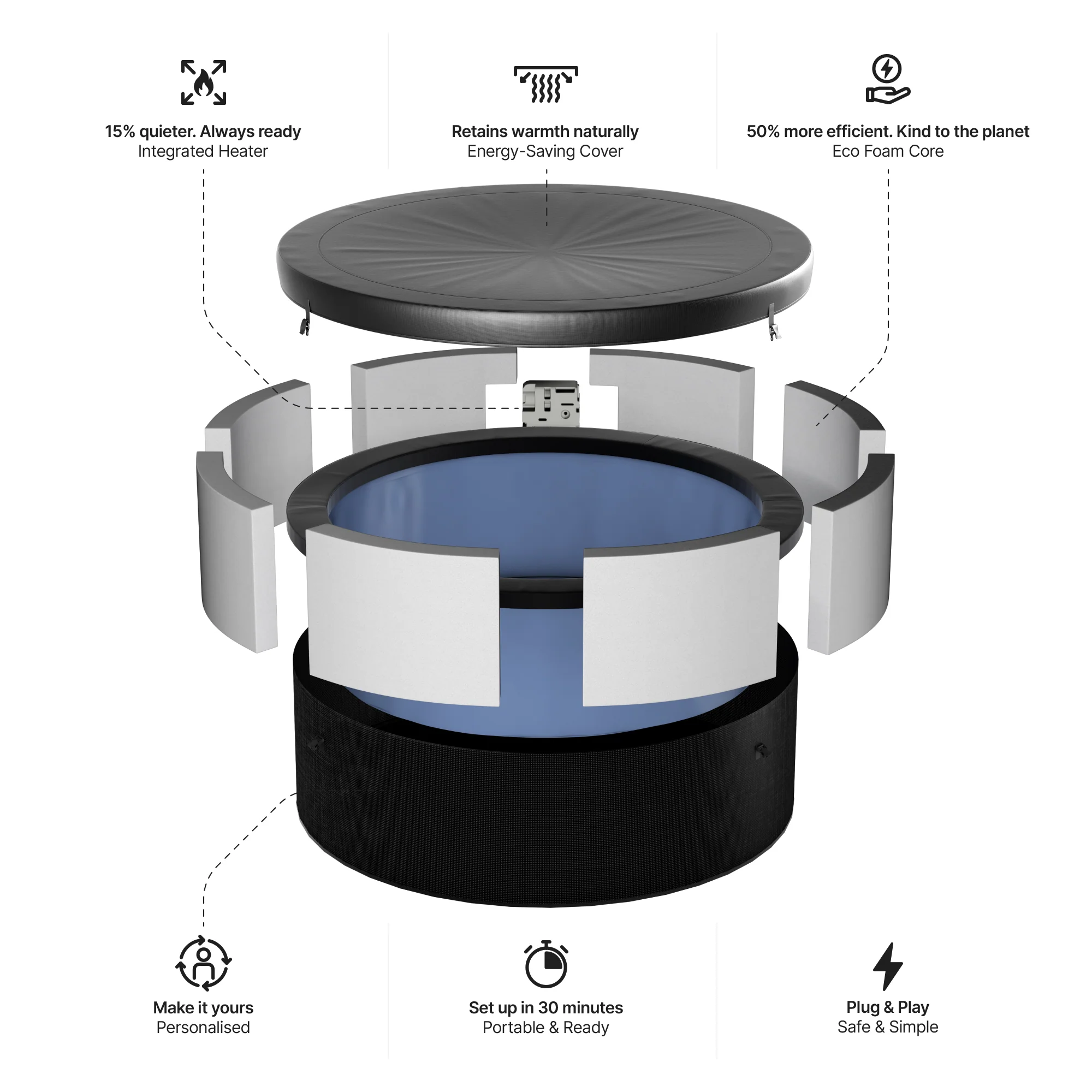 15% quieter. Always ready
Integrated Heater

Retains warmth naturally
Energy-Saving Cover

50% more efficient. Kind to the planet
Eco Foam Core

Make it yours
Personalised

Set up in 30 minutes
Portable & Ready

Plug & Play
Safe & Simple