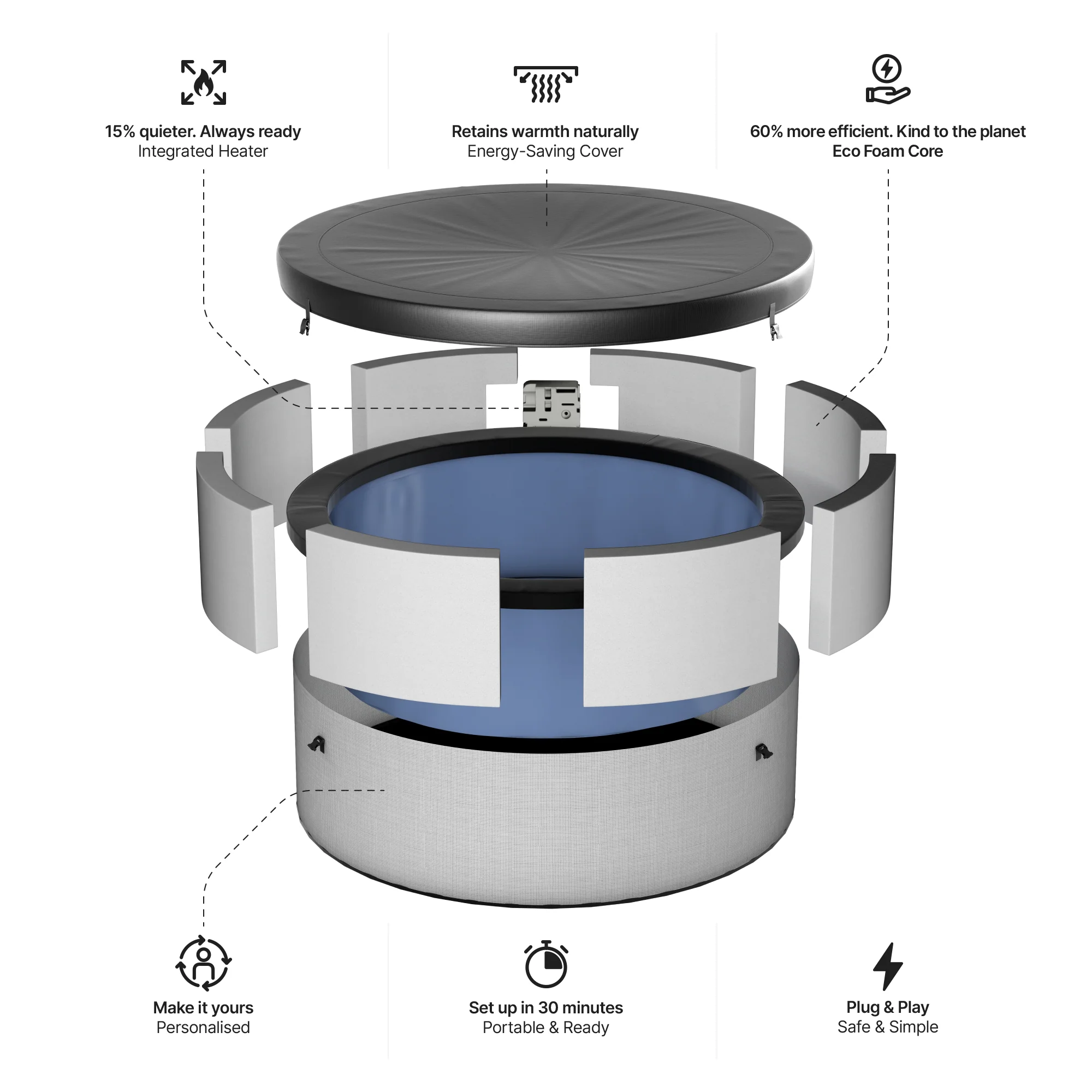 15% quieter. Always ready
Integrated Heater

Retains warmth naturally
Energy-Saving Cover

60% more efficient. Kind to the planet
Eco Foam Core

Make it yours
Personalised

Set up in 30 minutes
Portable & Ready

Plug & Play
Safe & Simple