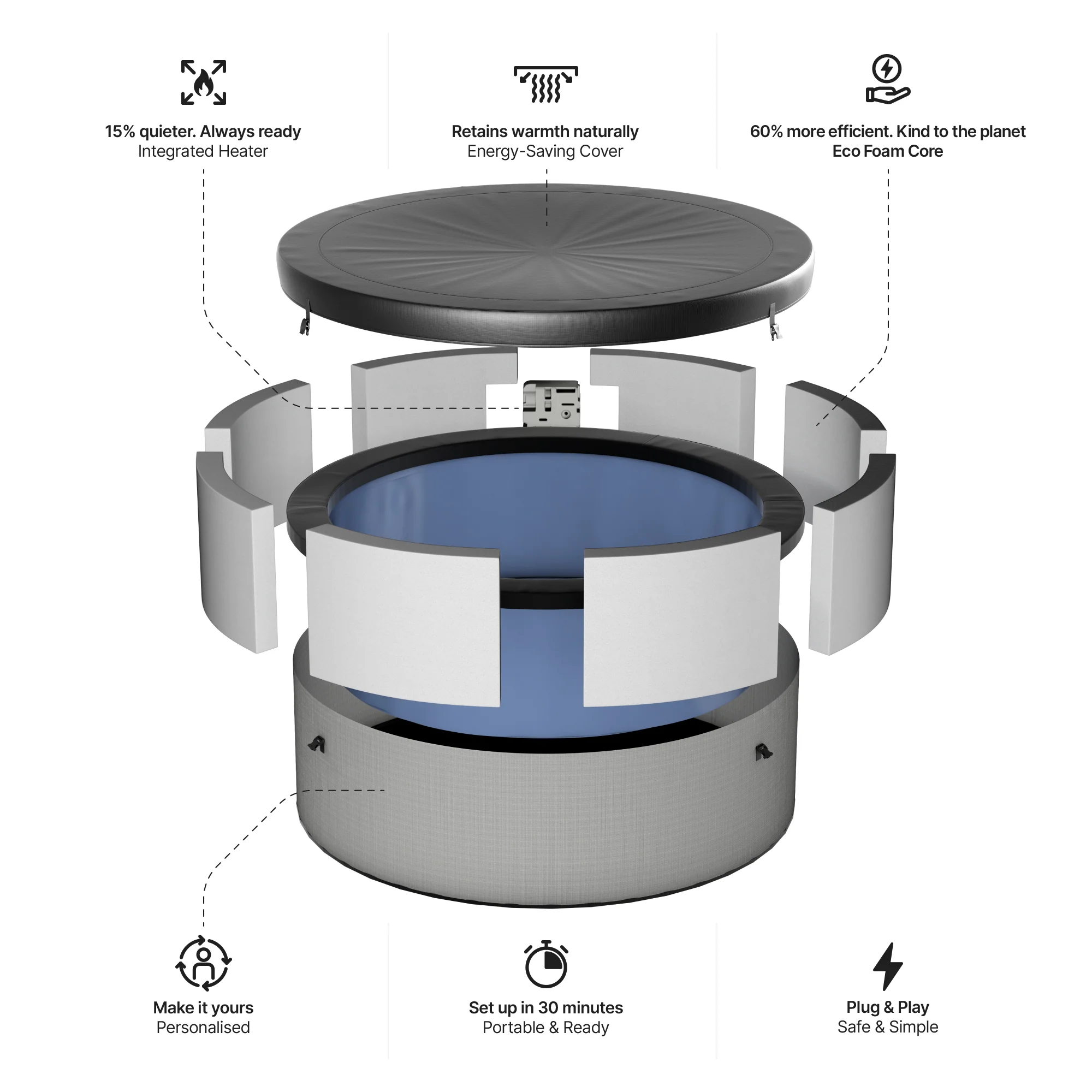 15% quieter. Always ready
Integrated Heater

Retains warmth naturally
Energy-Saving Cover

60% more efficient. Kind to the planet
Eco Foam Core

Make it yours
Personalised

Set up in 30 minutes
Portable & Ready

Plug & Play
Safe & Simple