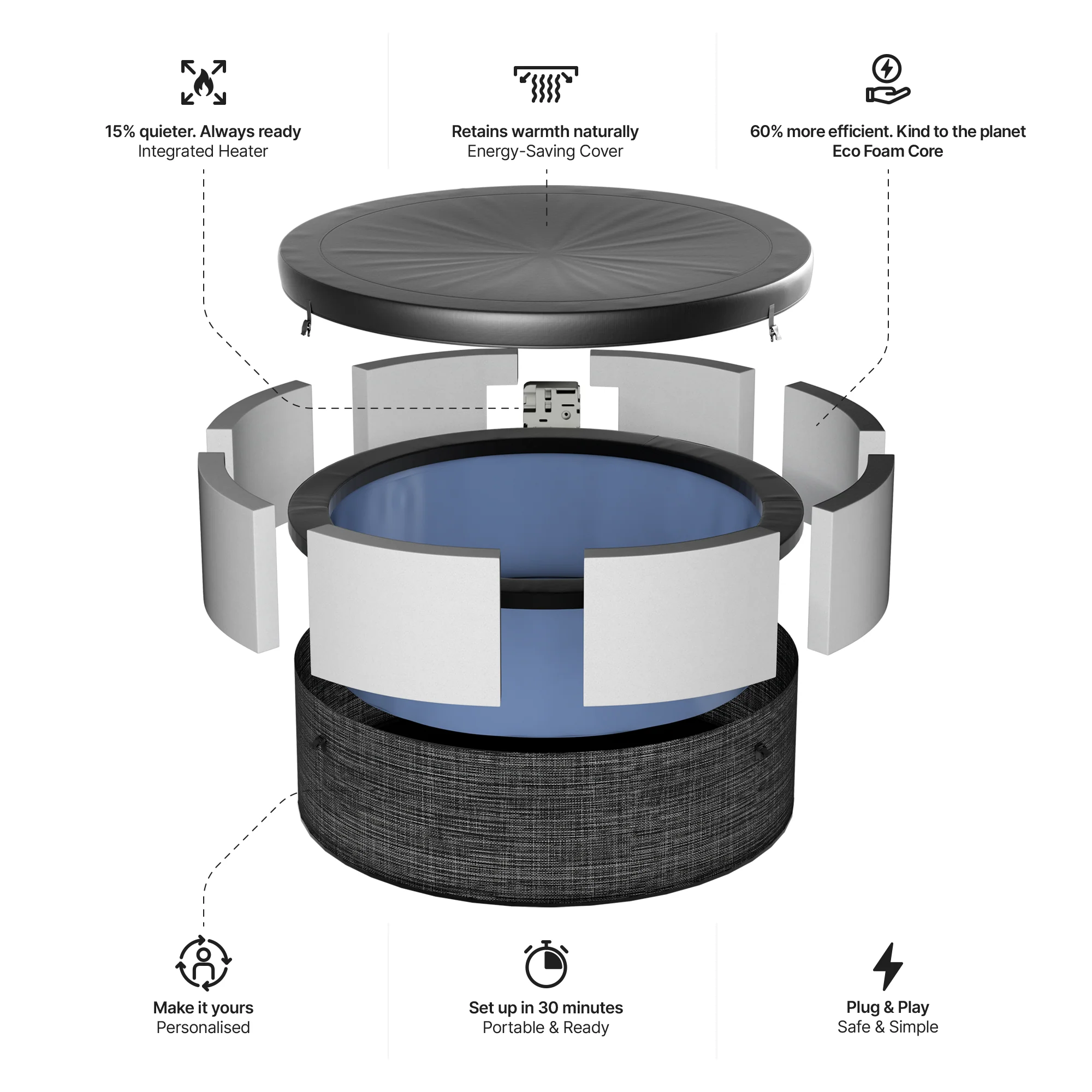 15% quieter. Always ready
Integrated Heater

Retains warmth naturally
Energy-Saving Cover

60% more efficient. Kind to the planet
Eco Foam Core

Make it yours
Personalised

Set up in 30 minutes
Portable & Ready

Plug & Play
Safe & Simple